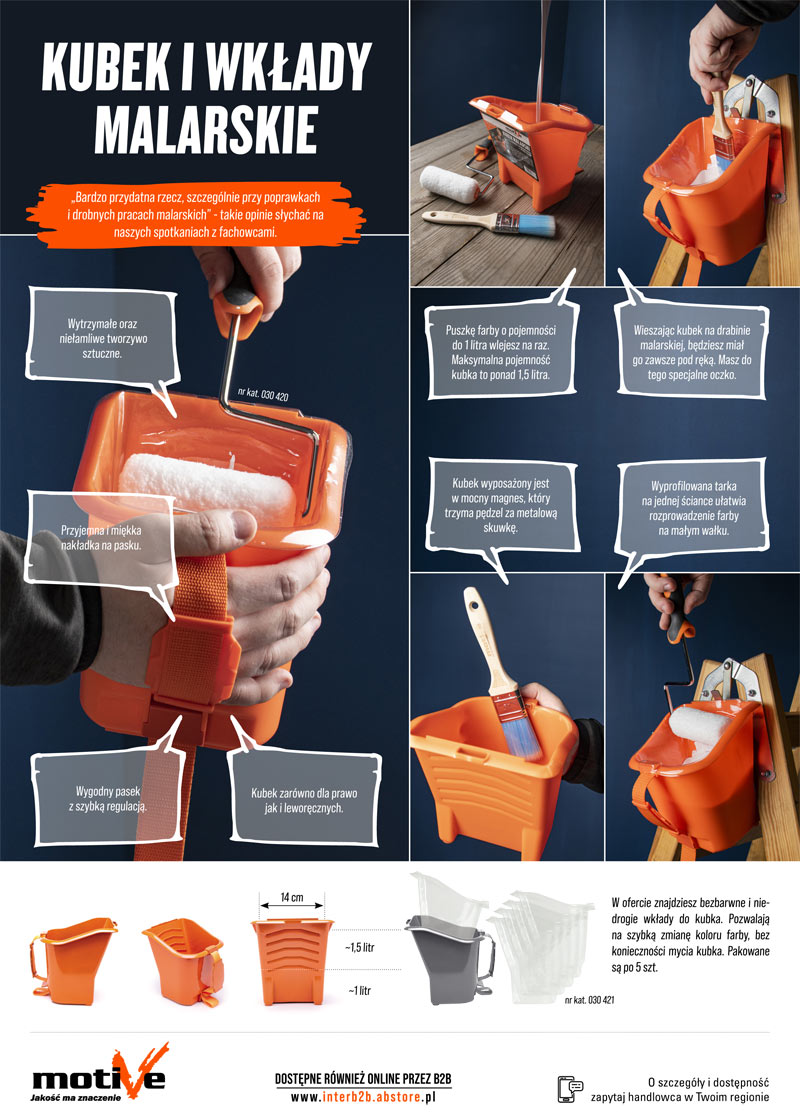 KUBEK I WKŁADY MALARSKIE

„Bardzo przydatna rzecz, szczególnie przy poprawkach i drobnych pracach malarskich" - takie opinie słychać na naszych spotkaniach z fachowcami.

Wytrzymałe oraz niełamliwe tworzywo sztuczne.

nr kat. 030 420

Przyjemna i miękka nakładka na pasku.

Wygodny pasek z szybką regulacją.

Kubek zarówno dla prawo jak i leworęcznych.

Puszkę farby o pojemności do 1 litra wlejesz na raz. Maksymalna pojemność kubka to ponad 1,5 litra.

Wieszając kubek na drabinie malarskiej, będziesz miał go zawsze pod ręką. Masz do tego specjalne oczko.

Kubek wyposażony jest w mocny magnes, który trzyma pędzel za metalową skuwkę.

Wyprofilowana tarka na jednej ściance ułatwia rozprowadzenie farby na małym wałku.

14 cm

~1,5 litr

~1 litr

W ofercie znajdziesz bezbarwne i niedrogie wkłady do kubka. Pozwalają na szybką zmianę koloru farby, bez konieczności mycia kubka. Pakowane są po 5 szt.

nr kat. 030 421

motive
Jakość ma znaczenie

DOSTĘPNE RÓWNIEŻ ONLINE PRZEZ B2B
www.interb2b.abstore.pl

O szczegóły i dostępność zapytaj handlowca w Twoim regionie